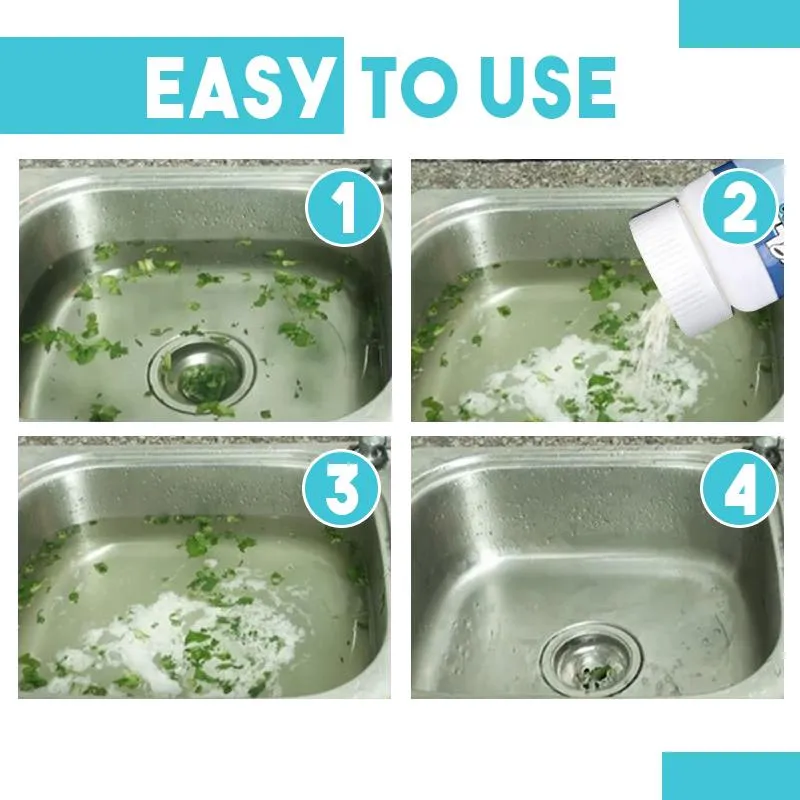 EASY TO USE

1

2

3

4