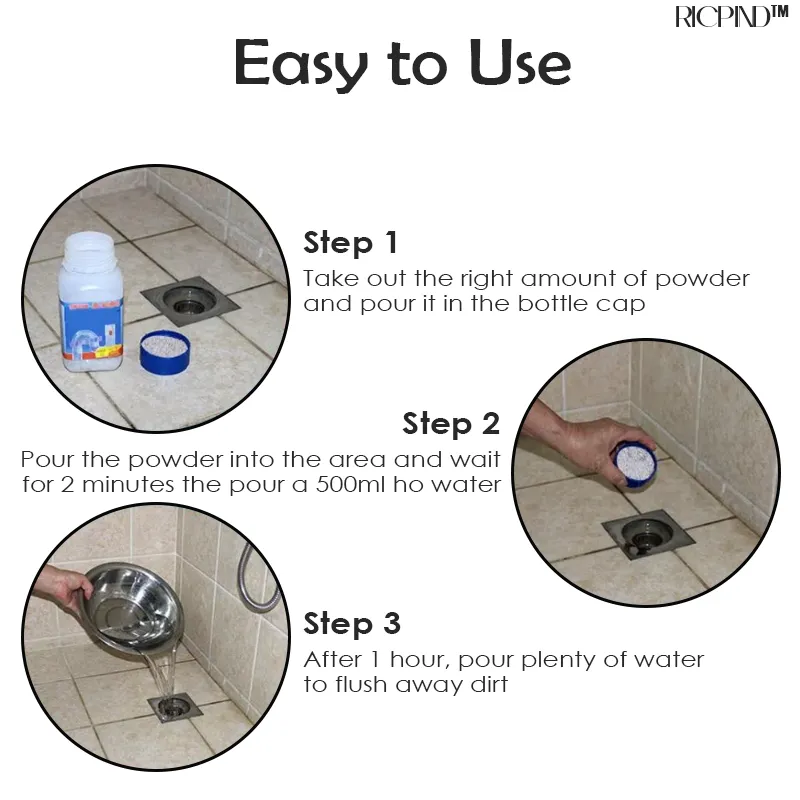 RICPIND™

Easy to Use

Step 1
Take out the right amount of powder and pour it in the bottle cap

Step 2
Pour the powder into the area and wait for 2 minutes the pour a 500ml ho water

Step 3
After 1 hour, pour plenty of water to flush away dirt